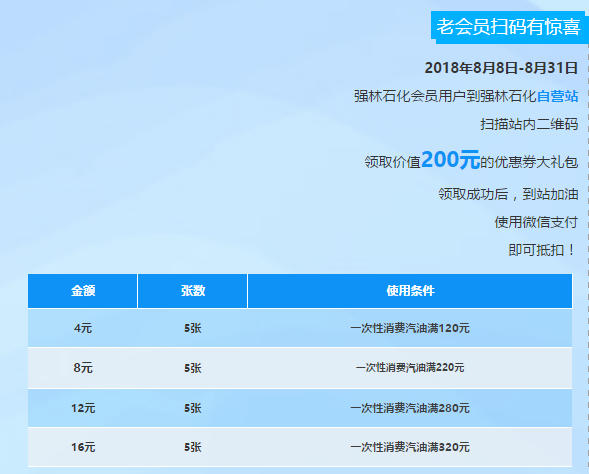 老会员扫码有惊喜

2018年8月8日-8月31日

强林石化会员用户到强林石化自营站

扫描站内二维码

领取价值200元的优惠券大礼包

领取成功后，到站加油

使用微信支付

即可抵扣！

| 金额 | 张数 | 使用条件 |
|---|---|---|
| 4元 | 5张 | 一次性消费汽油满120元 |
| 8元 | 5张 | 一次性消费汽油满220元 |
| 12元 | 5张 | 一次性消费汽油满280元 |
| 16元 | 5张 | 一次性消费汽油满320元 |